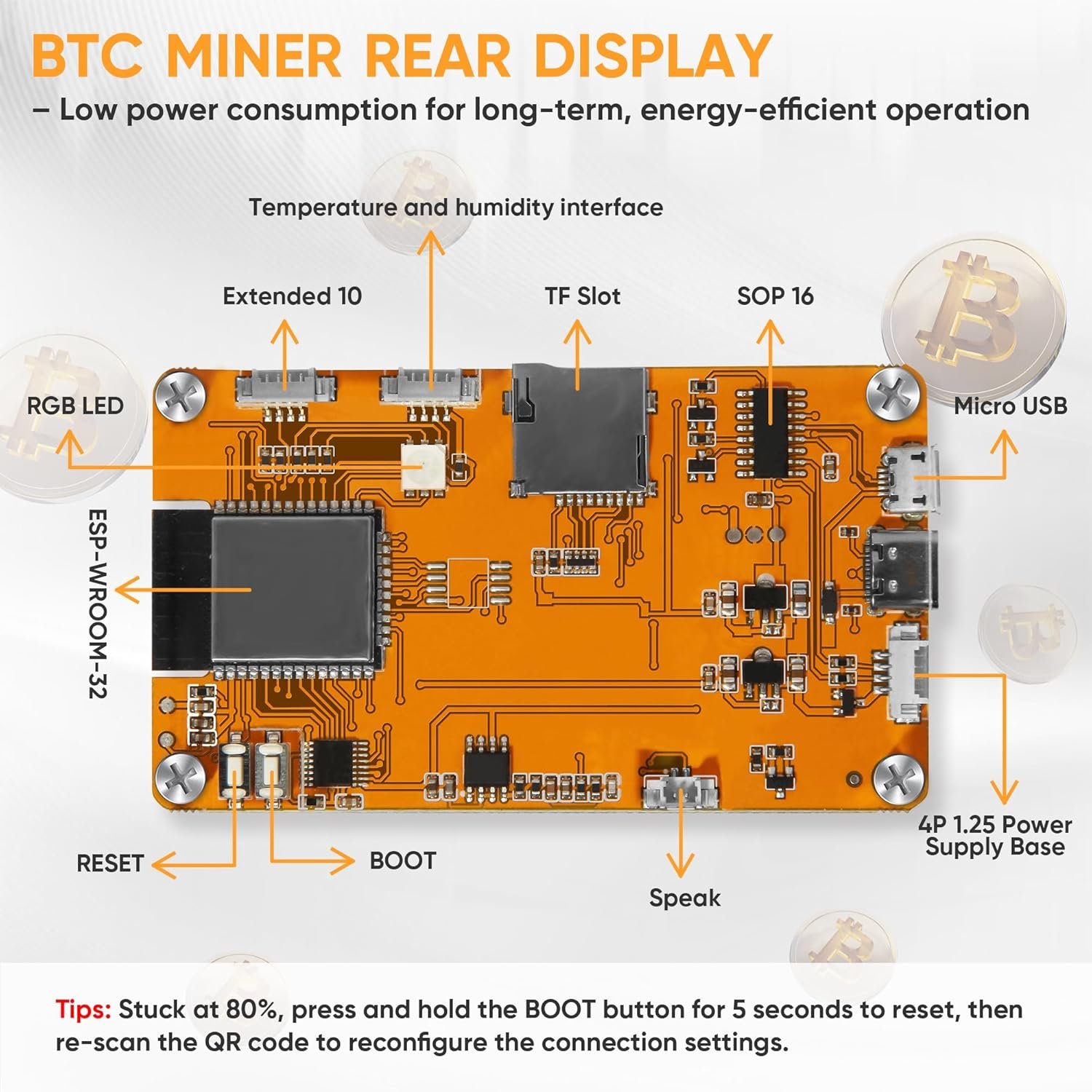 BTC MINER REAR DISPLAY
– Low power consumption for long-term, energy-efficient operation

Temperature and humidity interface

Extended 10

TF Slot

SOP 16

RGB LED

Micro USB

ESP-WROOM-32

4P 1.25 Power Supply Base

RESET

BOOT

Speak

Tips: Stuck at 80%, press and hold the BOOT button for 5 seconds to reset, then re-scan the QR code to reconfigure the connection settings.